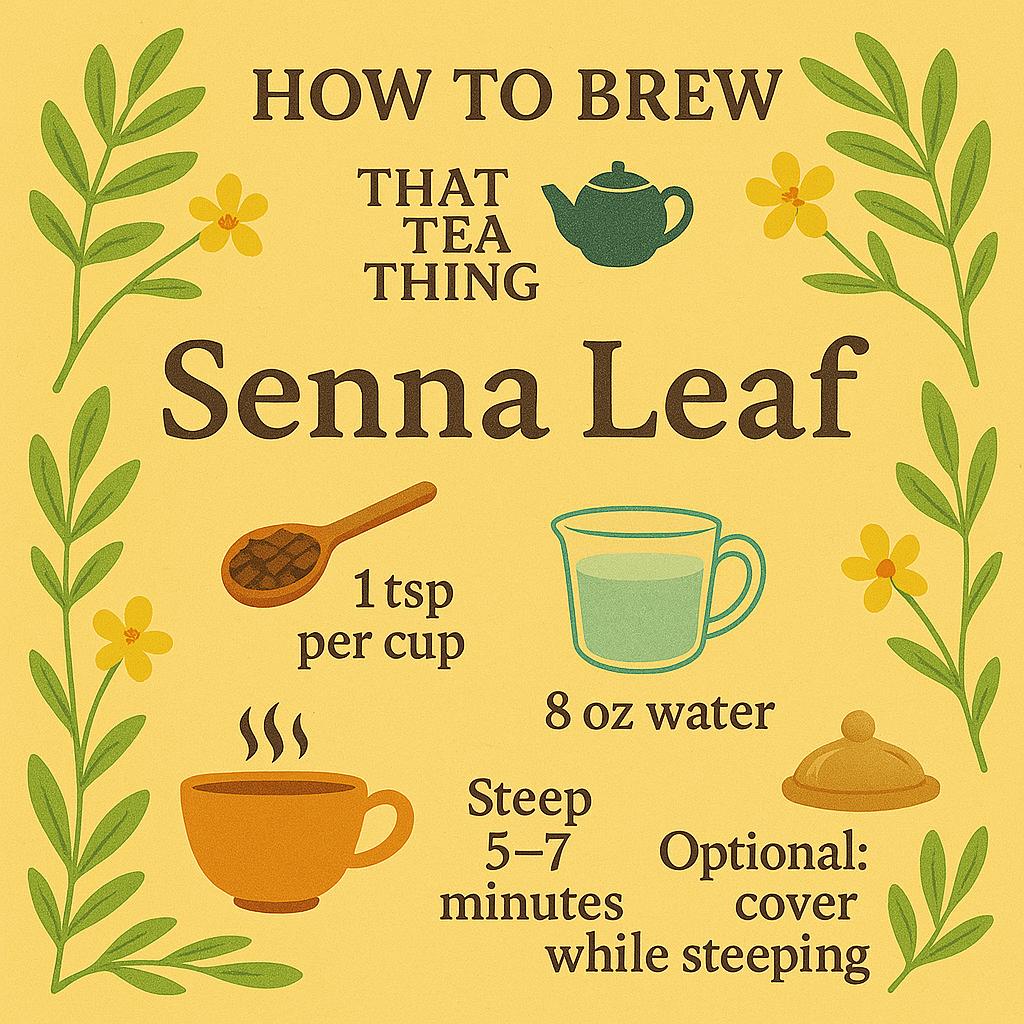 HOW TO BREW

THAT TEA THING

Senna Leaf

1 tsp per cup

8 oz water

Steep 5–7 minutes

Optional: cover while steeping